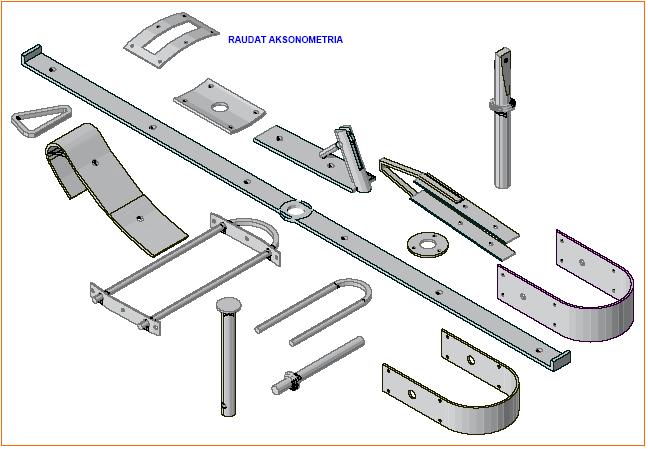 RAUDAT AKSONOMETRIA